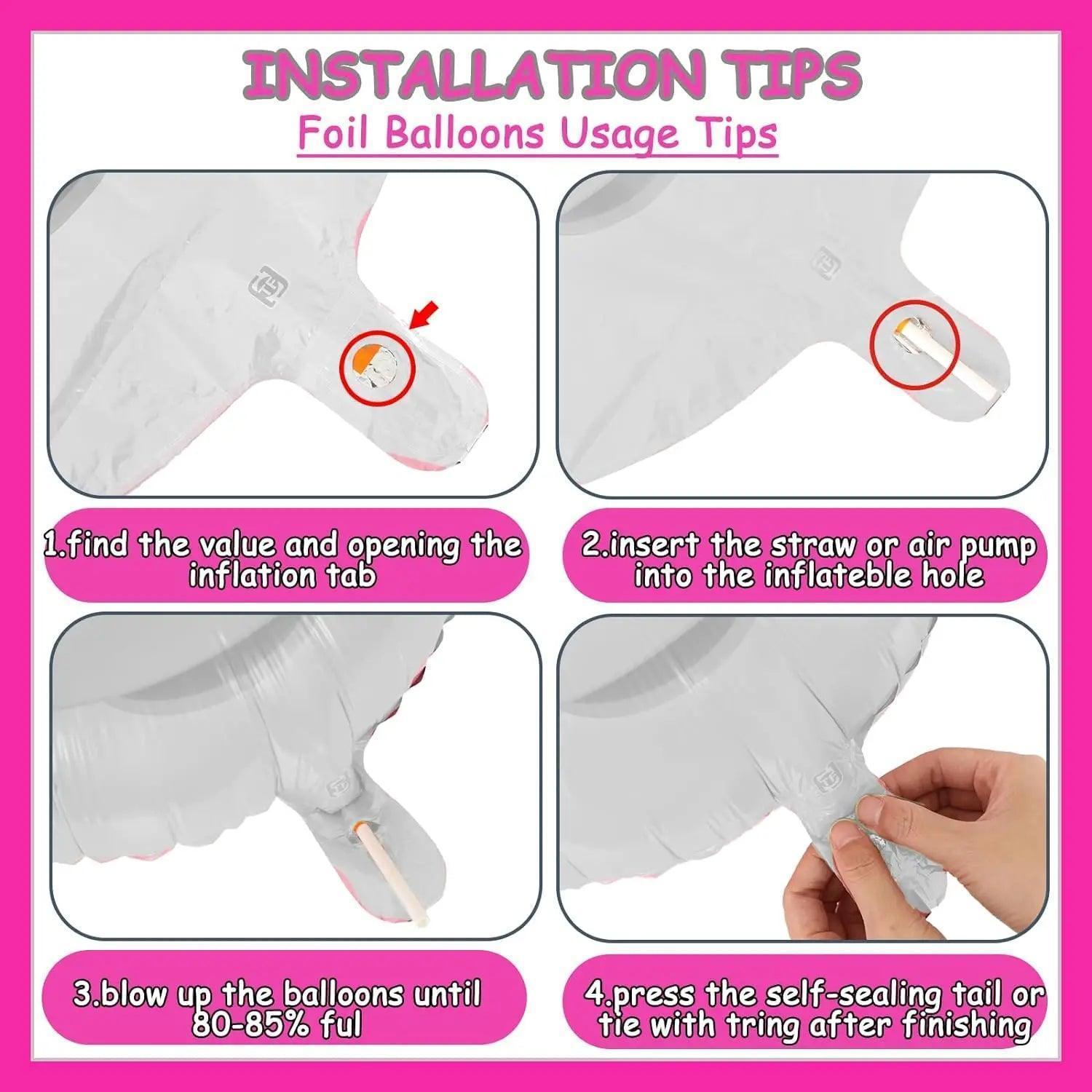 INSTALLATION TIPS
Foil Balloons Usage Tips

1.find the value and opening the inflation tab

2.insert the straw or air pump into the inflateble hole

3.blow up the balloons until 80-85% ful

4.press the self-sealing tail or tie with tring after finishing