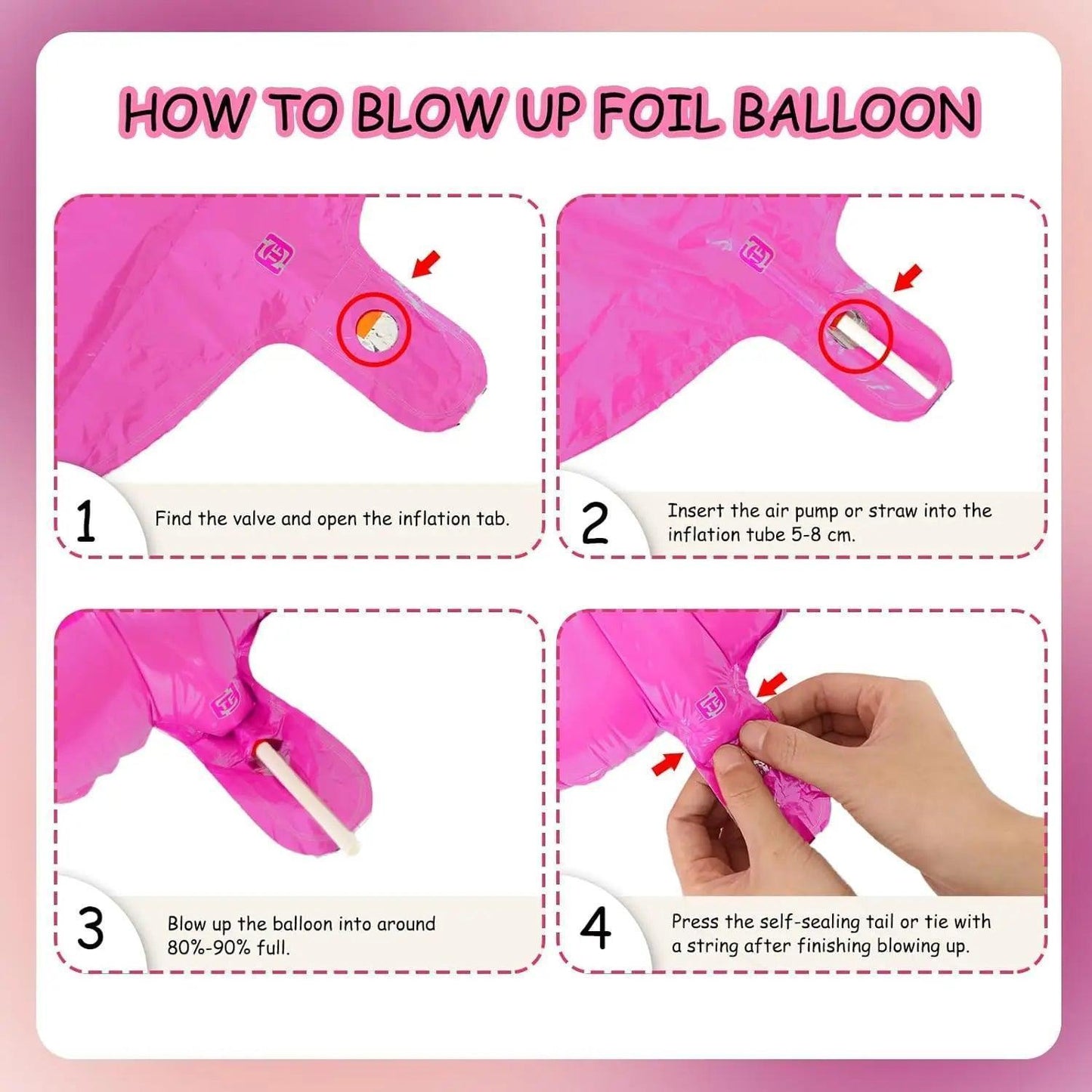 HOW TO BLOW UP FOIL BALLOON

1 Find the valve and open the inflation tab.

2 Insert the air pump or straw into the inflation tube 5-8 cm.

3 Blow up the balloon into around 80%-90% full.

4 Press the self-sealing tail or tie with a string after finishing blowing up.