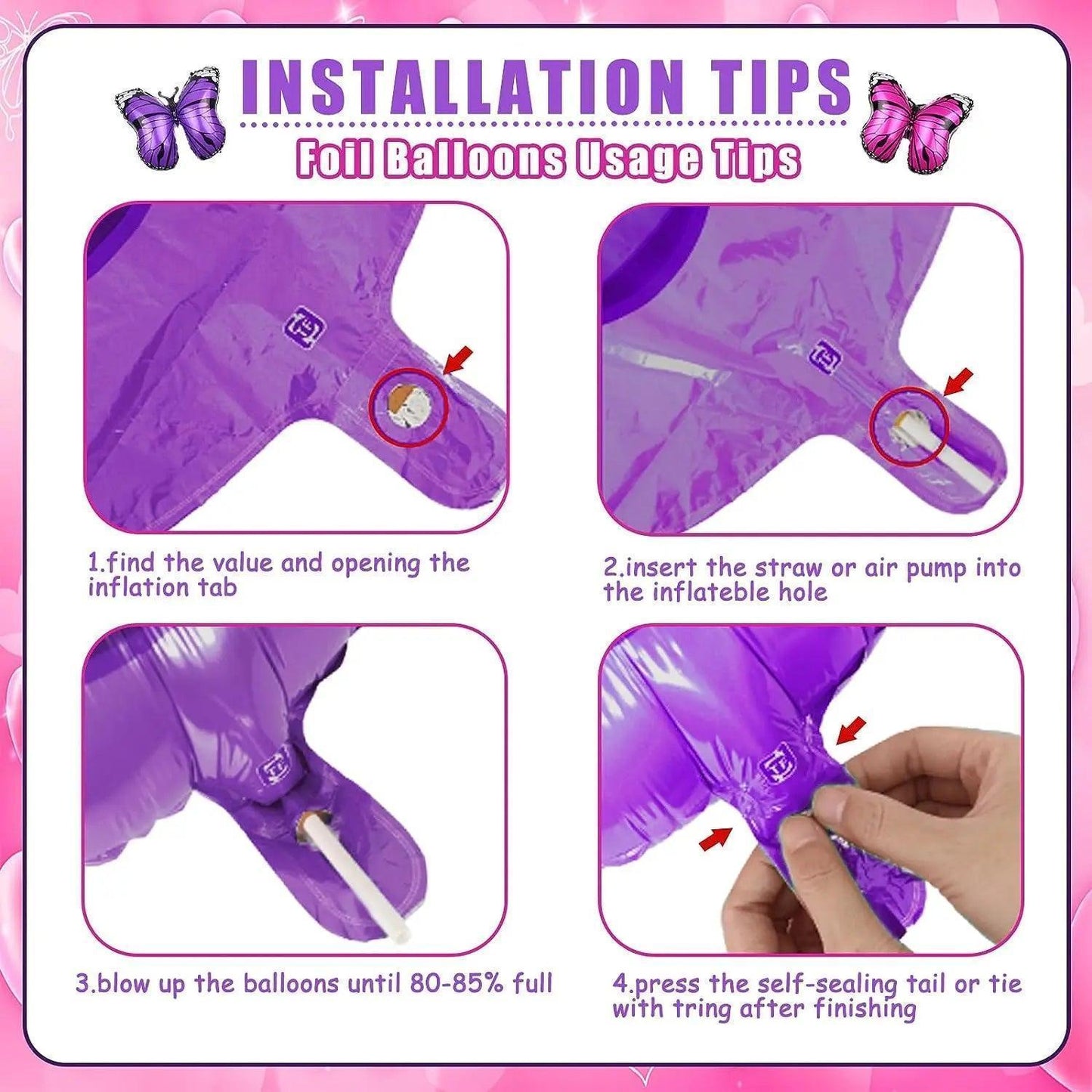 INSTALLATION TIPS

Foil Balloons Usage Tips

1.find the value and opening the inflation tab

2.insert the straw or air pump into the inflateble hole

3.blow up the balloons until 80-85% full

4.press the self-sealing tail or tie with tring after finishing