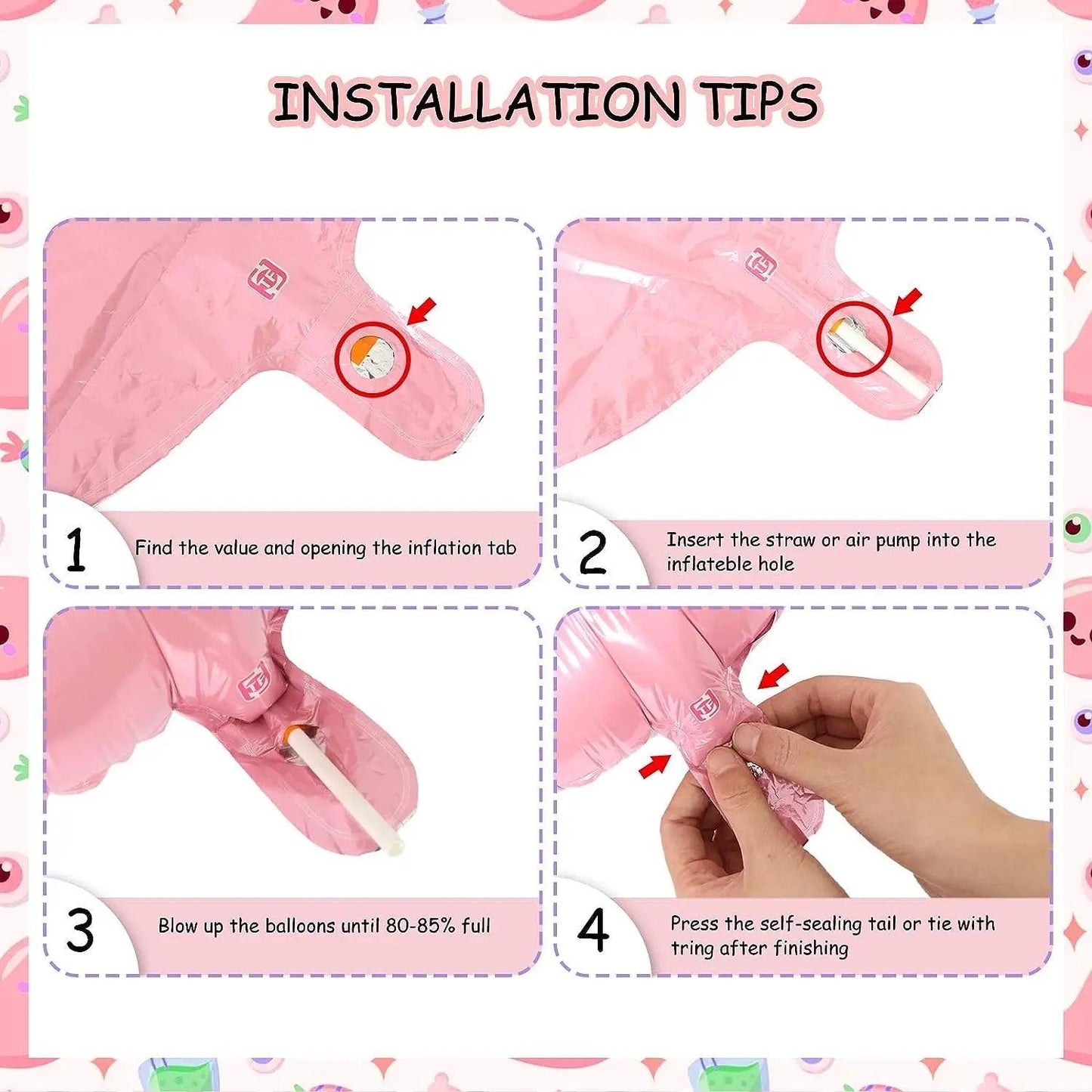 INSTALLATION TIPS

1 Find the value and opening the inflation tab

2 Insert the straw or air pump into the inflateble hole

3 Blow up the balloons until 80-85% full

4 Press the self-sealing tail or tie with tring after finishing