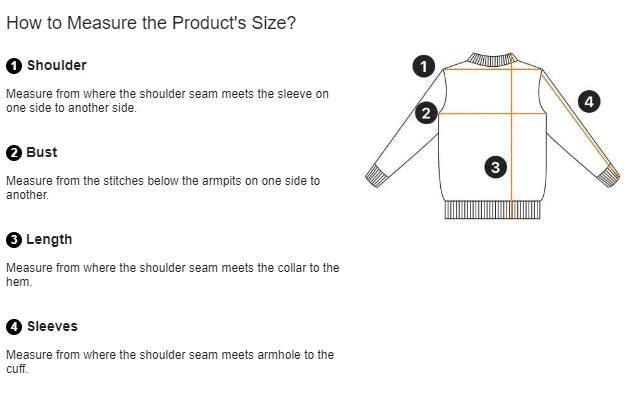 How to Measure the Product's Size?

1 Shoulder

Measure from where the shoulder seam meets the sleeve on one side to another side.

2 Bust

Measure from the stitches below the armpits on one side to another.

3 Length

Measure from where the shoulder seam meets the collar to the hem.

4 Sleeves

Measure from where the shoulder seam meets armhole to the cuff.

1
2
3
4