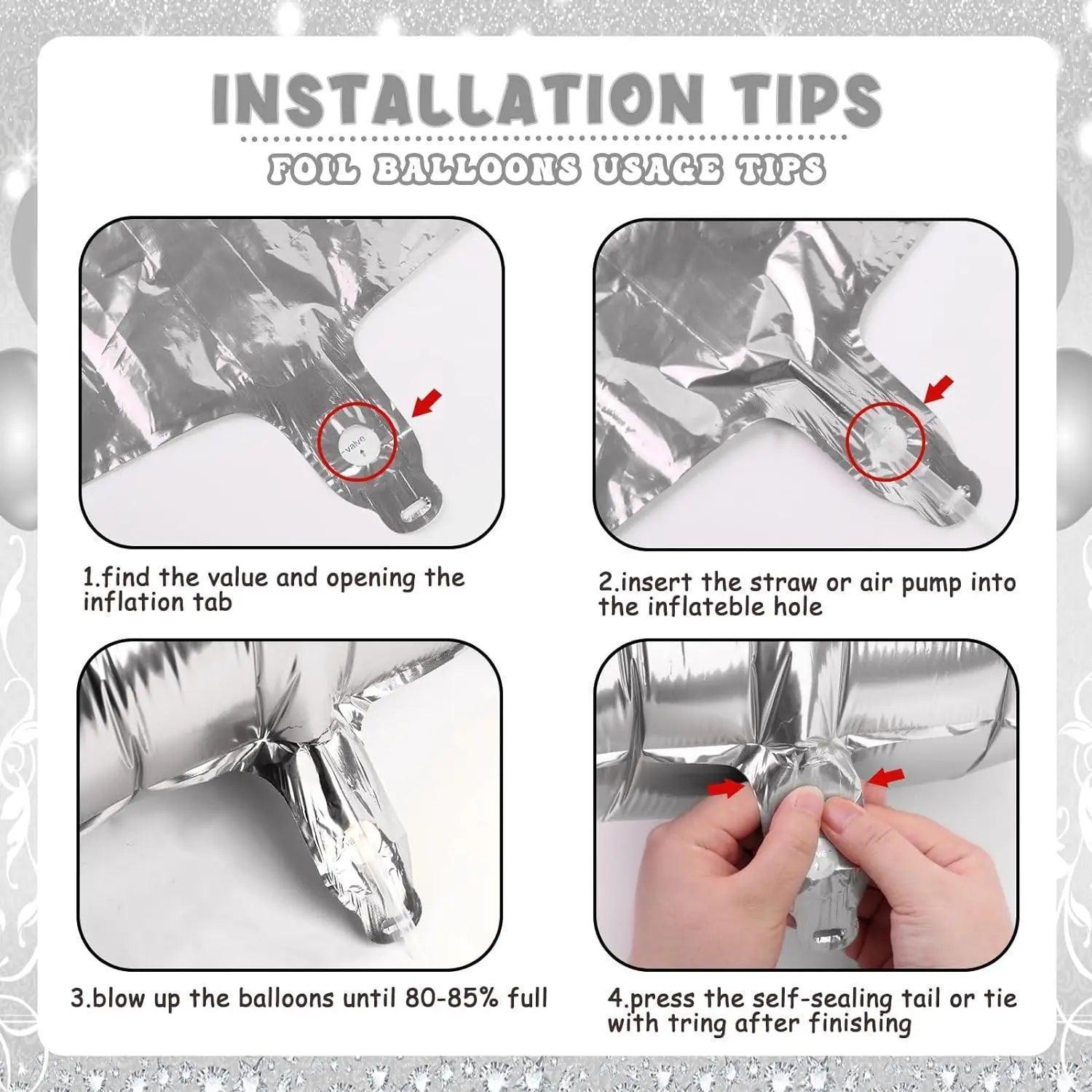 INSTALLATION TIPS

FOIL BALLOONS USAGE TIPS

valve

1.find the value and opening the inflation tab

2.insert the straw or air pump into the inflateble hole

3.blow up the balloons until 80-85% full

4.press the self-sealing tail or tie with tring after finishing