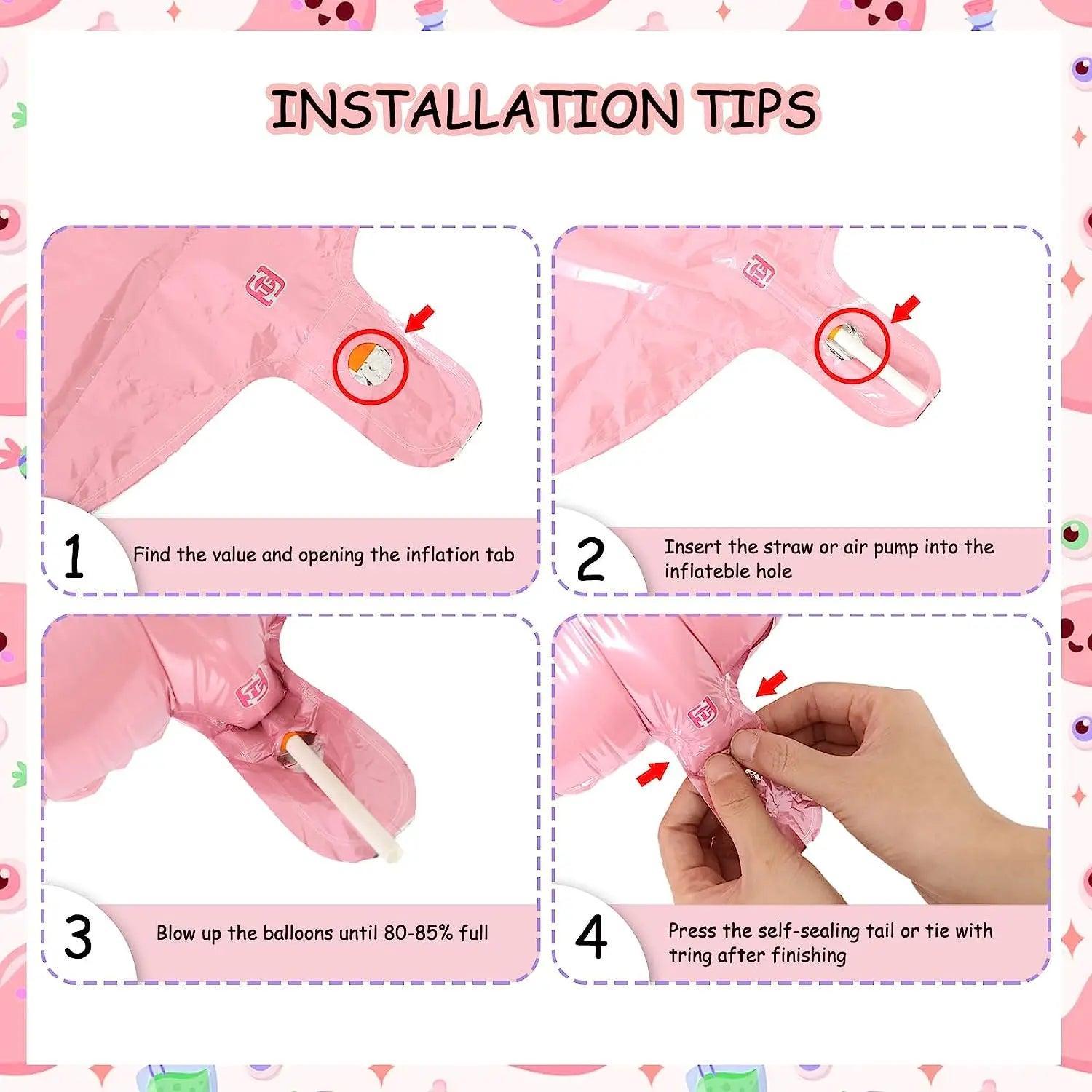 INSTALLATION TIPS

1 Find the value and opening the inflation tab

2 Insert the straw or air pump into the inflateble hole

3 Blow up the balloons until 80-85% full

4 Press the self-sealing tail or tie with tring after finishing