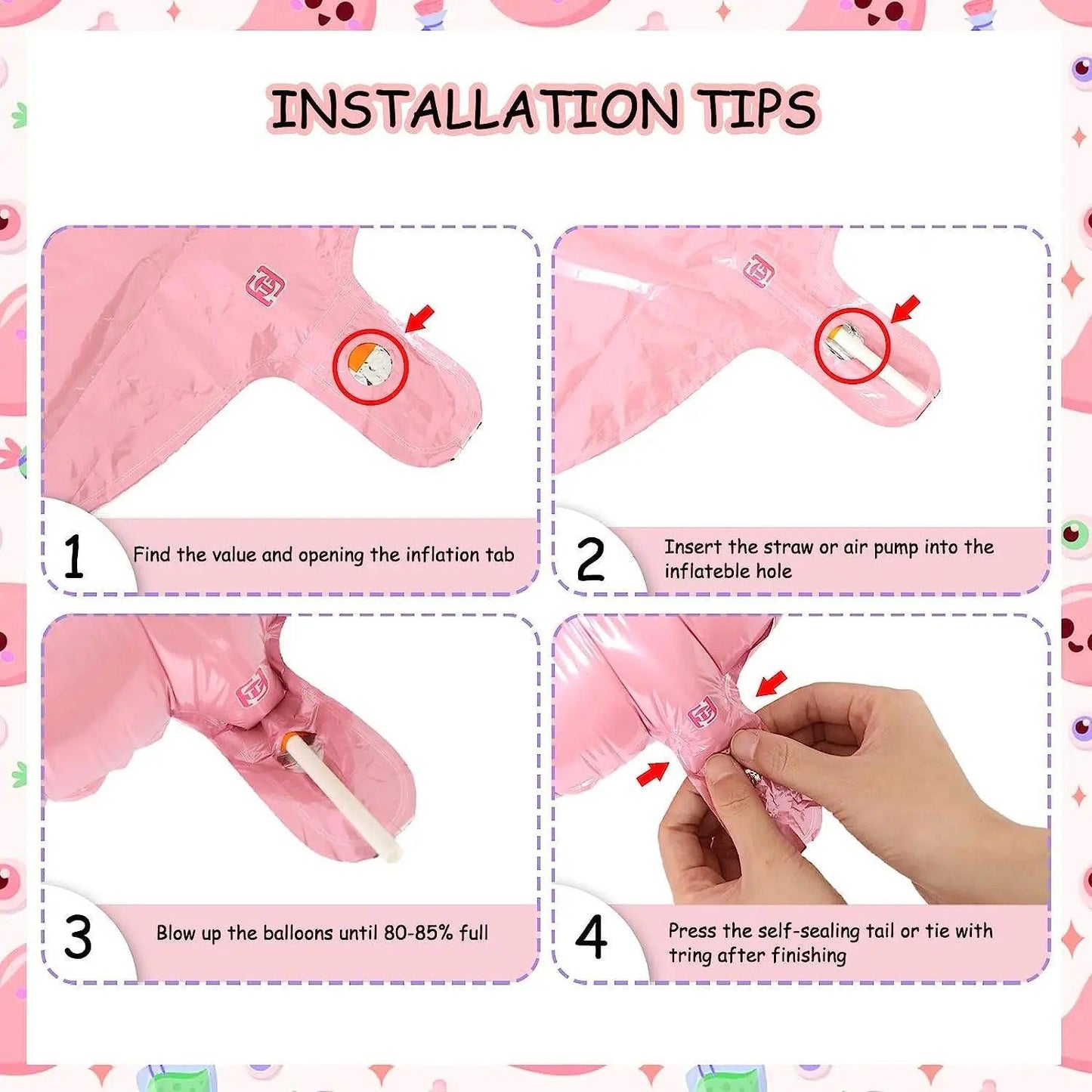 INSTALLATION TIPS

1 Find the value and opening the inflation tab

2 Insert the straw or air pump into the inflateble hole

3 Blow up the balloons until 80-85% full

4 Press the self-sealing tail or tie with tring after finishing